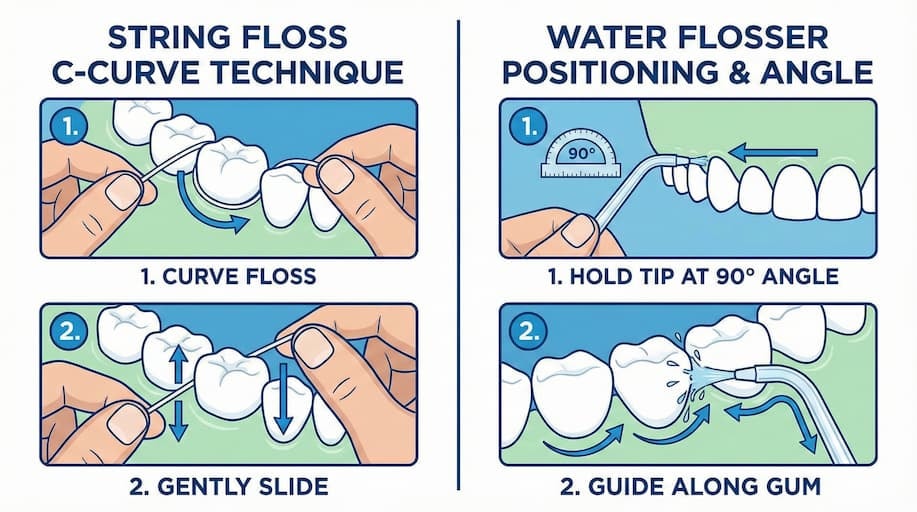 STRING FLOSS C-CURVE TECHNIQUE

1.

1. CURVE FLOSS

2.

2. GENTLY SLIDE

WATER FLOSSER POSITIONING & ANGLE

1.

90°

1. HOLD TIP AT 90° ANGLE

2.

2. GUIDE ALONG GUM