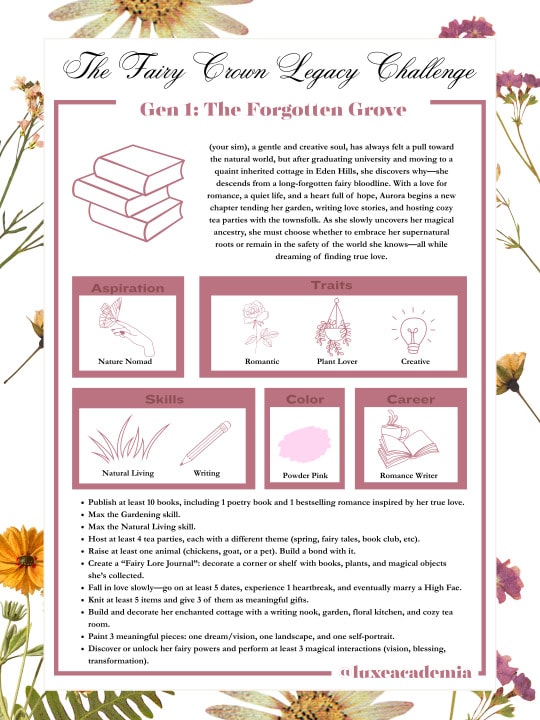 The Fairy Crown Legacy Challenge

Gen 1: The Forgotten Grove

(your sim), a gentle and creative soul, has always felt a pull toward the natural world, but after graduating university and moving to a quaint inherited cottage in Eden Hills, she discovers why—she descends from a long-forgotten fairy bloodline. With a love for romance, a quiet life, and a heart full of hope, Aurora begins a new chapter tending her garden, writing love stories, and hosting cozy tea parties with the townsfolk. As she slowly uncovers her magical ancestry, she must choose whether to embrace her supernatural roots or remain in the safety of the world she knows—all while dreaming of finding true love.

Aspiration
Nature Nomad

Traits
Romantic
Plant Lover
Creative

Skills
Natural Living
Writing

Color
Powder Pink

Career
Romance Writer

• Publish at least 10 books, including 1 poetry book and 1 bestselling romance inspired by her true love.
• Max the Gardening skill.
• Max the Natural Living skill.
• Host at least 4 tea parties, each with a different theme (spring, fairy tales, book club, etc).
• Raise at least one animal (chickens, goat, or a pet). Build a bond with it.
• Create a "Fairy Lore Journal": decorate a corner or shelf with books, plants, and magical objects she's collected.
• Fall in love slowly—go on at least 5 dates, experience 1 heartbreak, and eventually marry a High Fae.
• Knit at least 5 items and give 3 of them as meaningful gifts.
• Build and decorate her enchanted cottage with a writing nook, garden, floral kitchen, and cozy tea room.
• Paint 3 meaningful pieces: one dream/vision, one landscape, and one self-portrait.
• Discover or unlock her fairy powers and perform at least 3 magical interactions (vision, blessing, transformation).

@luxeacademia