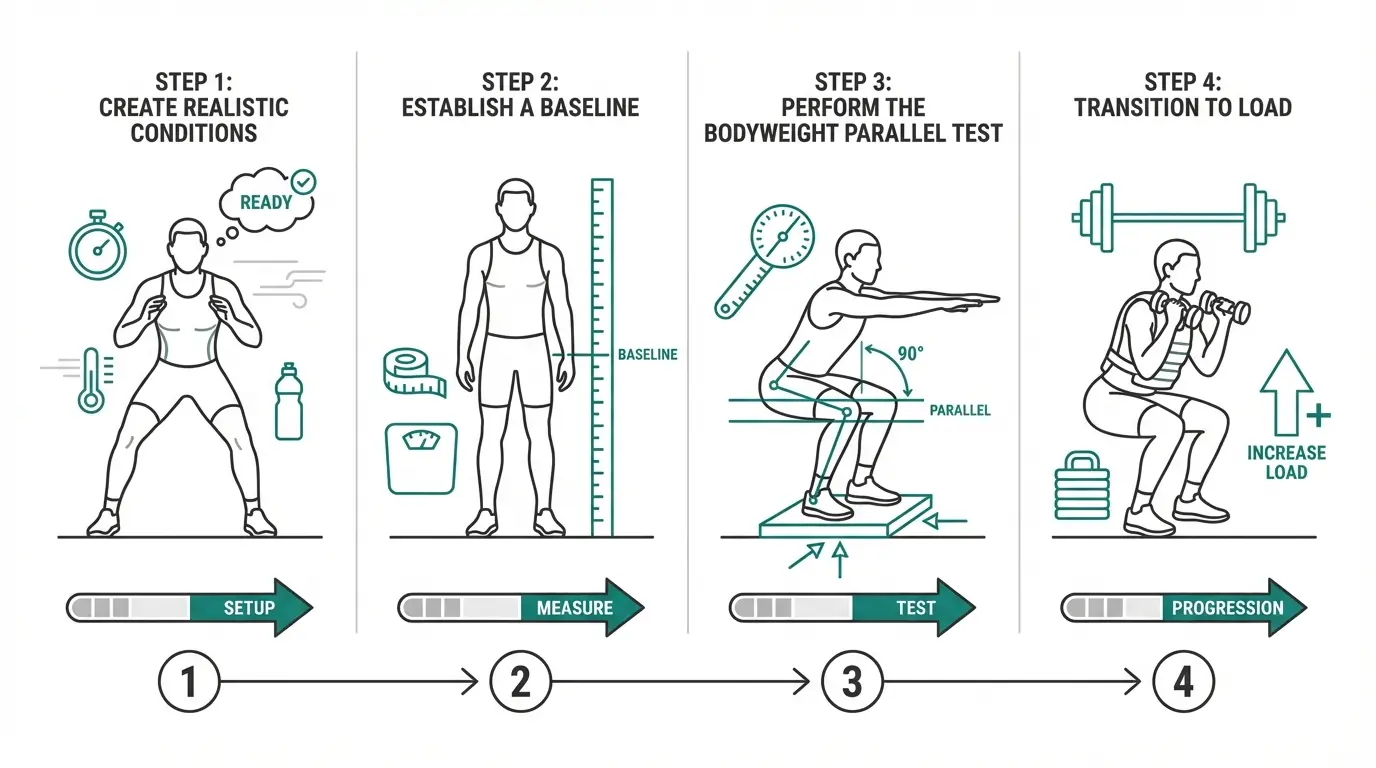 STEP 1:
CREATE REALISTIC CONDITIONS

READY

SETUP

STEP 2:
ESTABLISH A BASELINE

BASELINE

MEASURE

STEP 3:
PERFORM THE BODYWEIGHT PARALLEL TEST

90°

PARALLEL

TEST

STEP 4:
TRANSITION TO LOAD

INCREASE LOAD

PROGRESSION

1

2

3

4