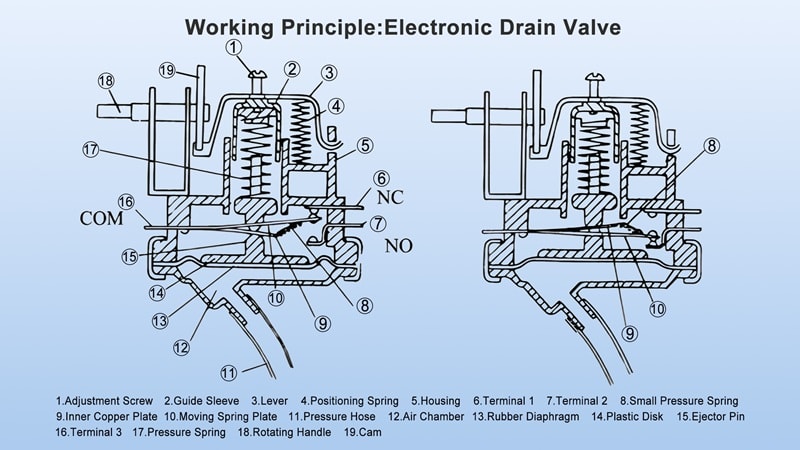 Working Principle:Electronic Drain Valve

1 2 3 4 5 6 NC 7 NO 8 9 10 11 12 13 14 15 16 COM 17 18 19

8 9 10

1.Adjustment Screw 2.Guide Sleeve 3.Lever 4.Positioning Spring 5.Housing 6.Terminal 1 7.Terminal 2 8.Small Pressure Spring 9.Inner Copper Plate 10.Moving Spring Plate 11.Pressure Hose 12.Air Chamber 13.Rubber Diaphragm 14.Plastic Disk 15.Ejector Pin 16.Terminal 3 17.Pressure Spring 18.Rotating Handle 19.Cam