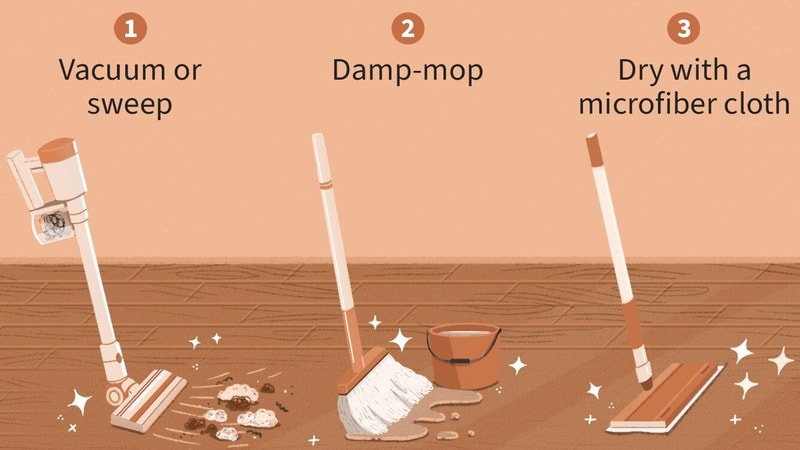 1
Vacuum or sweep

2
Damp-mop

3
Dry with a microfiber cloth