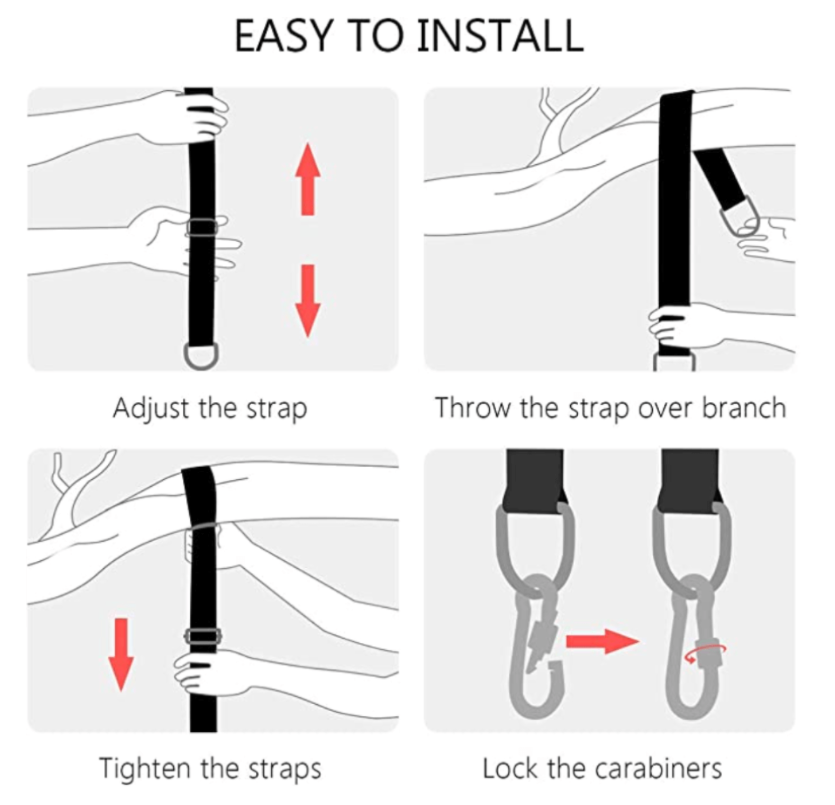 EASY TO INSTALL

Adjust the strap

Throw the strap over branch

Tighten the straps

Lock the carabiners