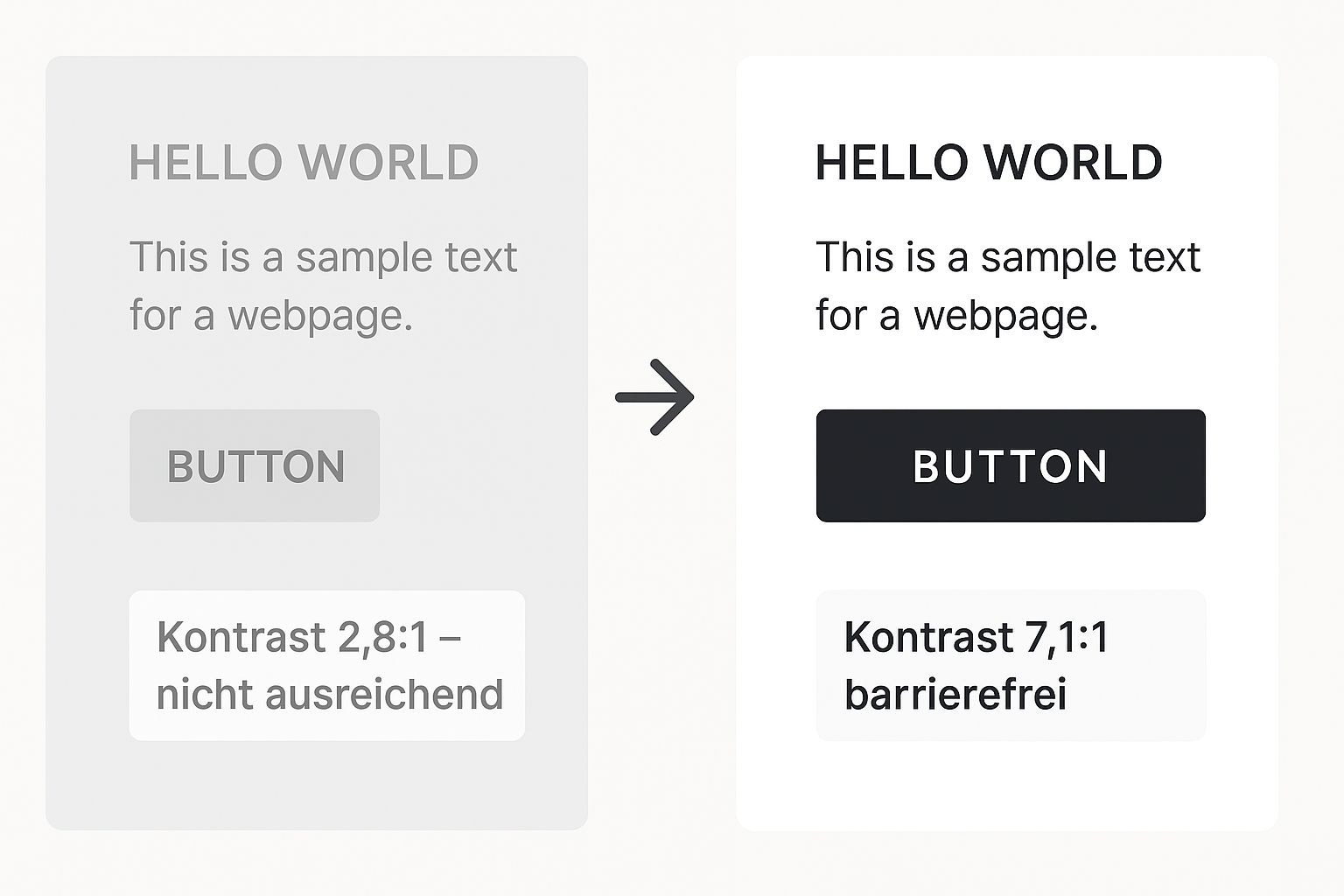 HELLO WORLD

This is a sample text for a webpage.

BUTTON

Kontrast 2,8:1 – nicht ausreichend

HELLO WORLD

This is a sample text for a webpage.

BUTTON

Kontrast 7,1:1 barrierefrei