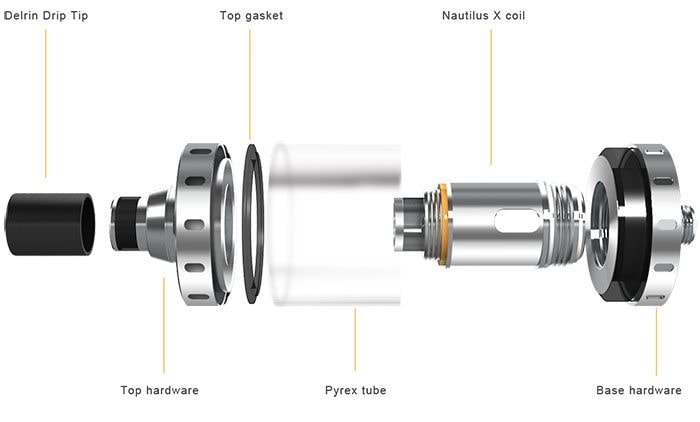 Delrin Drip Tip

Top gasket

Nautilus X coil

Top hardware

Pyrex tube

Base hardware