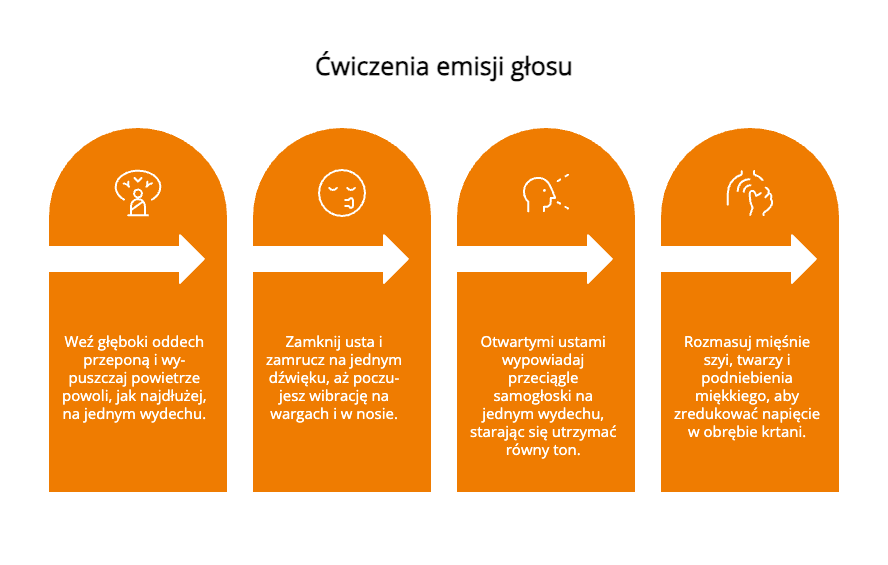 Ćwiczenia emisji głosu

Weź głęboki oddech przeponą i wypuszczaj powietrze powoli, jak najdłużej, na jednym wydechu.

Zamknij usta i zamrucz na jednym dźwięku, aż poczujesz wibrację na wargach i w nosie.

Otwartymi ustami wypowiadaj przeciągle samogłoski na jednym wydechu, starając się utrzymać równy ton.

Rozmasuj mięśnie szyi, twarzy i podniebienia miękkiego, aby zredukować napięcie w obrębie krtani.