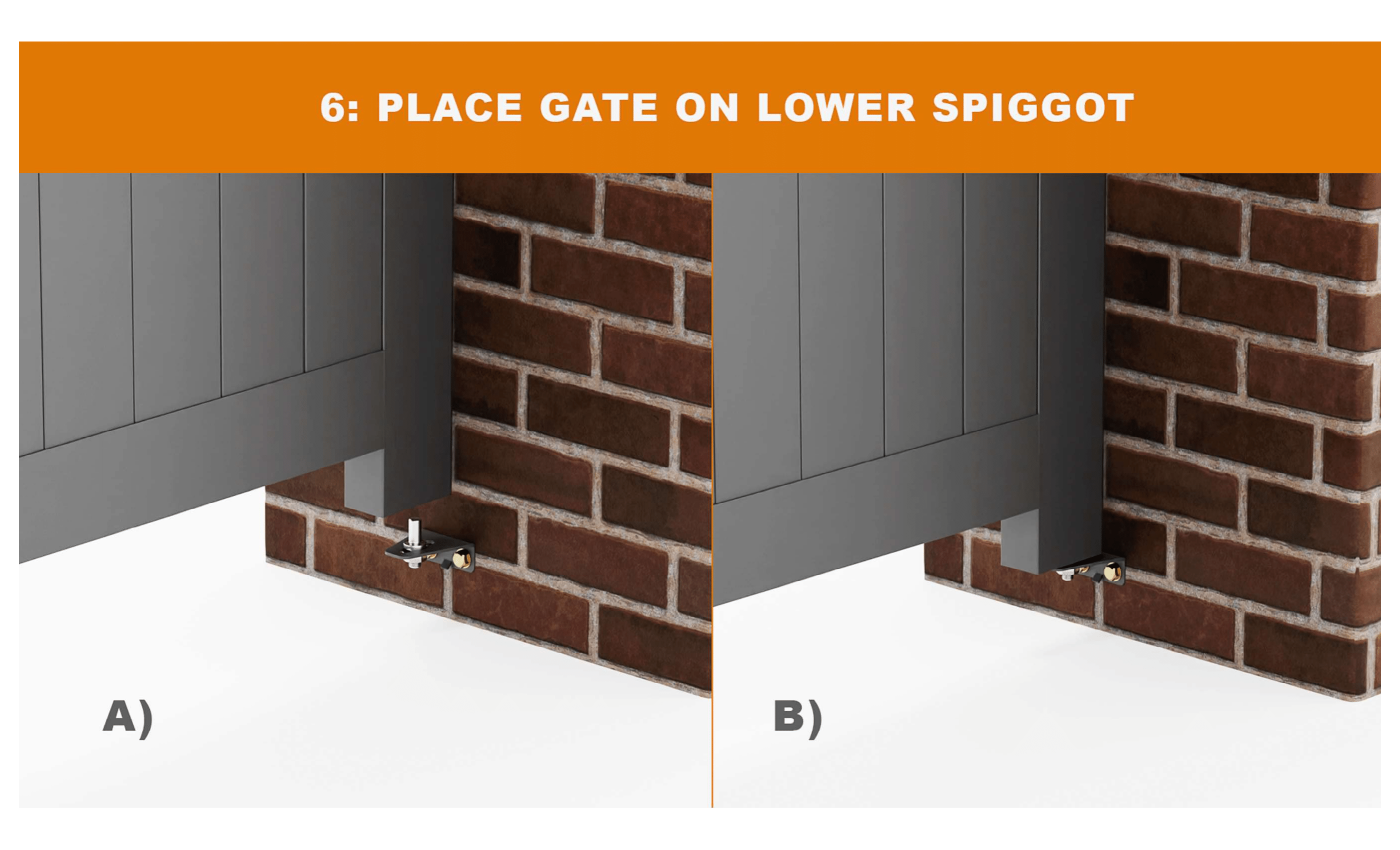 6: PLACE GATE ON LOWER SPIGGOT

A)

B)