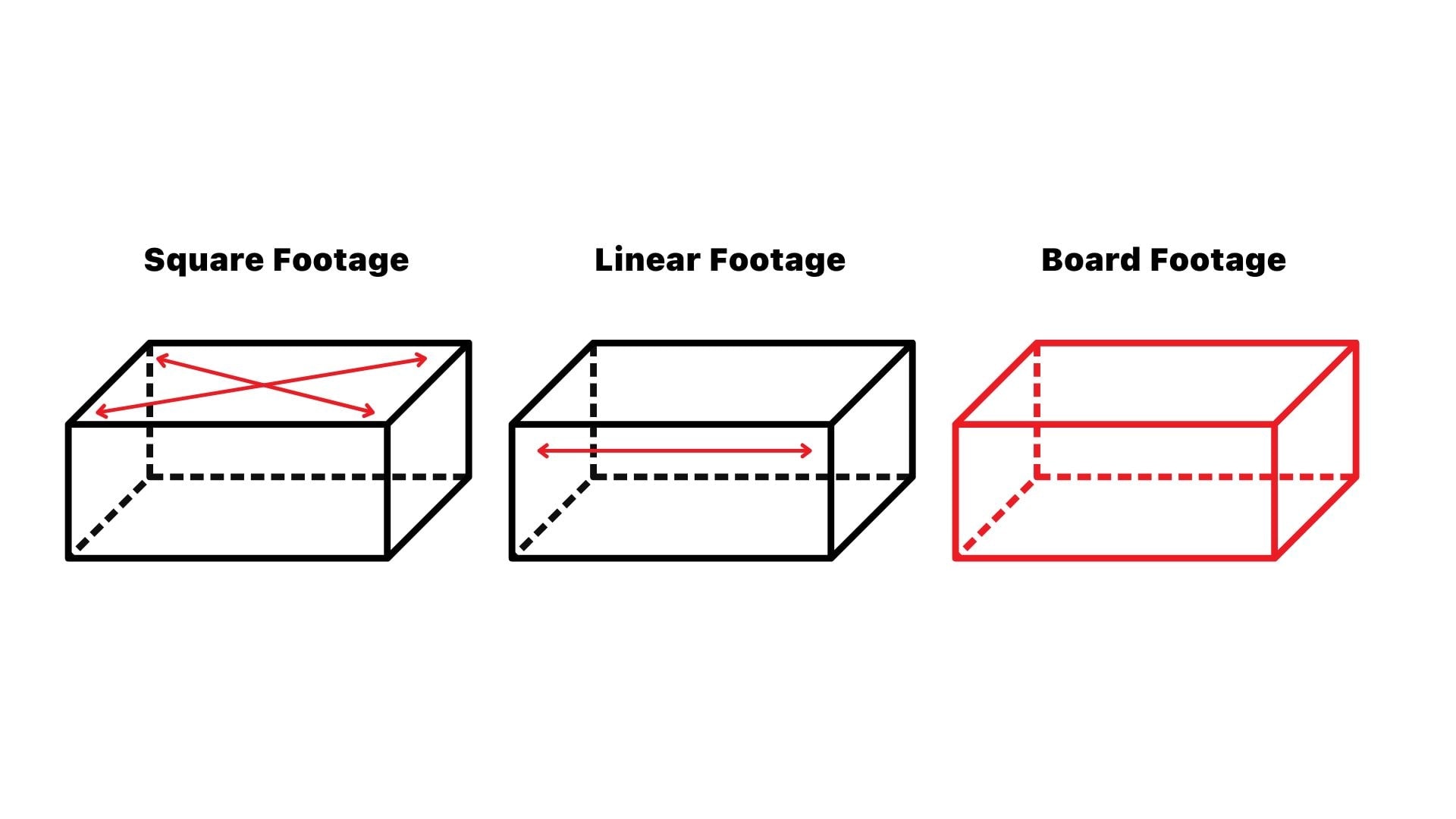 Square Footage

Linear Footage

Board Footage