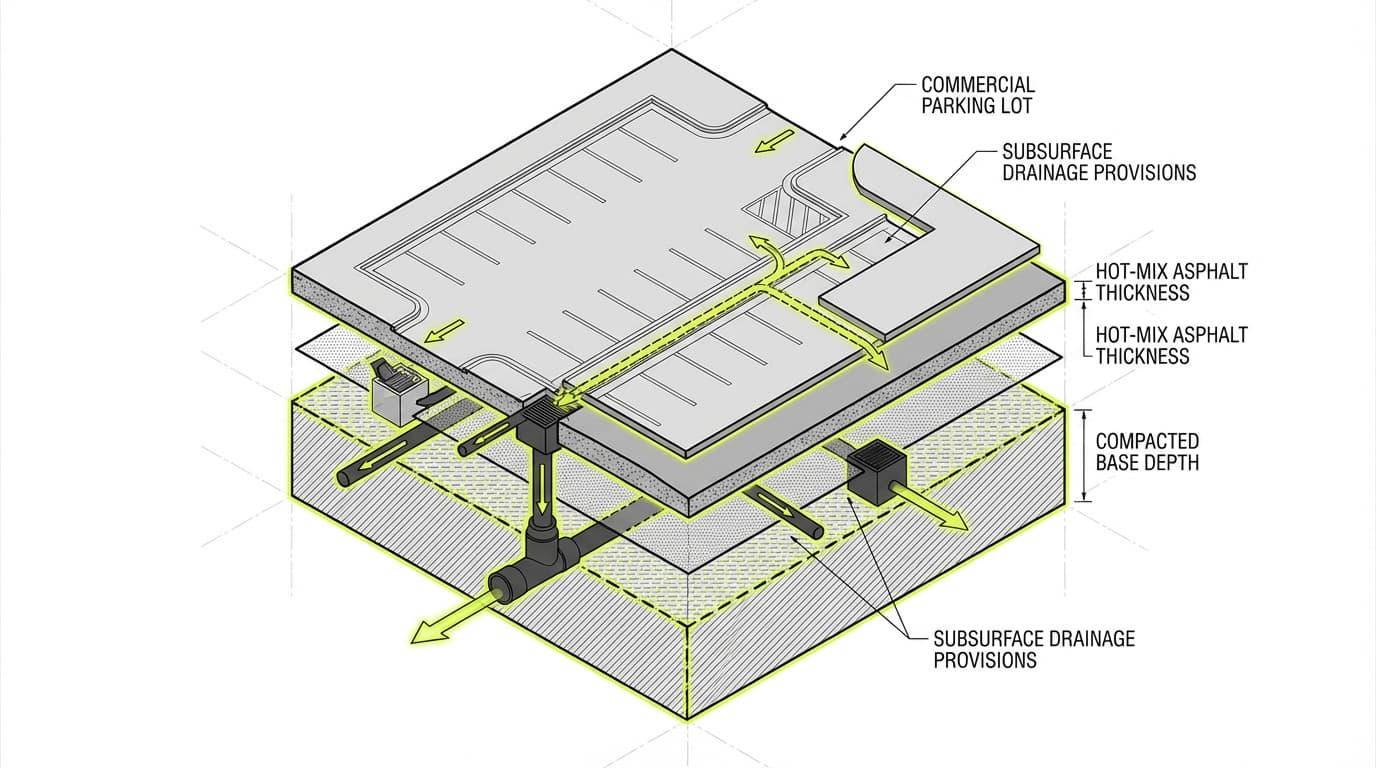 COMMERCIAL PARKING LOT

SUBSURFACE DRAINAGE PROVISIONS

HOT-MIX ASPHALT THICKNESS

HOT-MIX ASPHALT THICKNESS

COMPACTED BASE DEPTH

SUBSURFACE DRAINAGE PROVISIONS