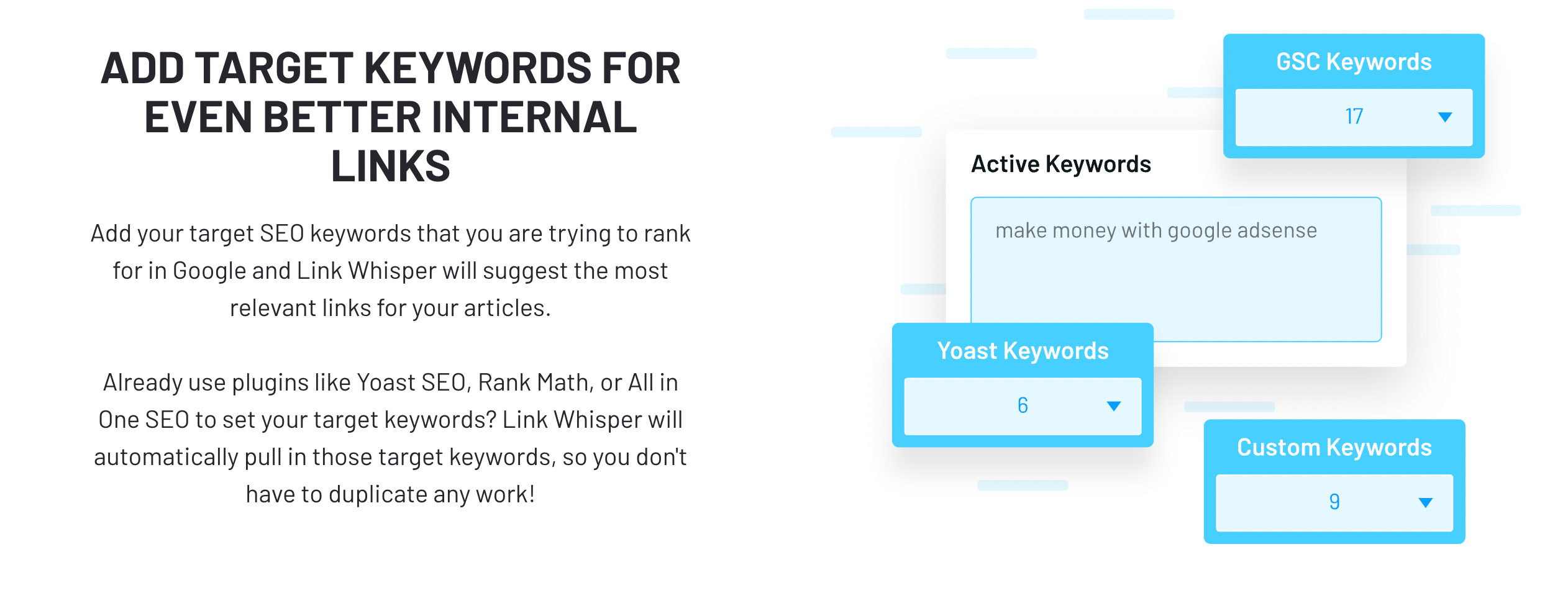 ADD TARGET KEYWORDS FOR EVEN BETTER INTERNAL LINKS

Add your target SEO keywords that you are trying to rank for in Google and Link Whisper will suggest the most relevant links for your articles.

Already use plugins like Yoast SEO, Rank Math, or All in One SEO to set your target keywords? Link Whisper will automatically pull in those target keywords, so you don't have to duplicate any work!

GSC Keywords

17

Active Keywords

make money with google adsense

Yoast Keywords

6

Custom Keywords

9