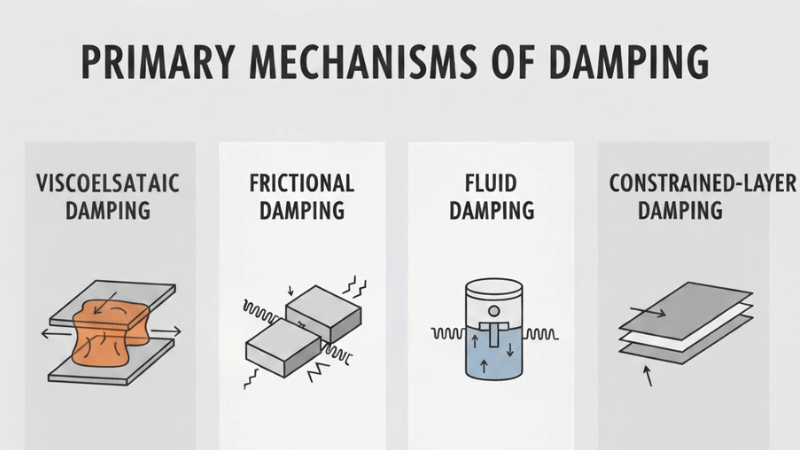 PRIMARY MECHANISMS OF DAMPING

VISCOELSATAIC DAMPING

FRICTIONAL DAMPING

FLUID DAMPING

CONSTRAINED-LAYER DAMPING