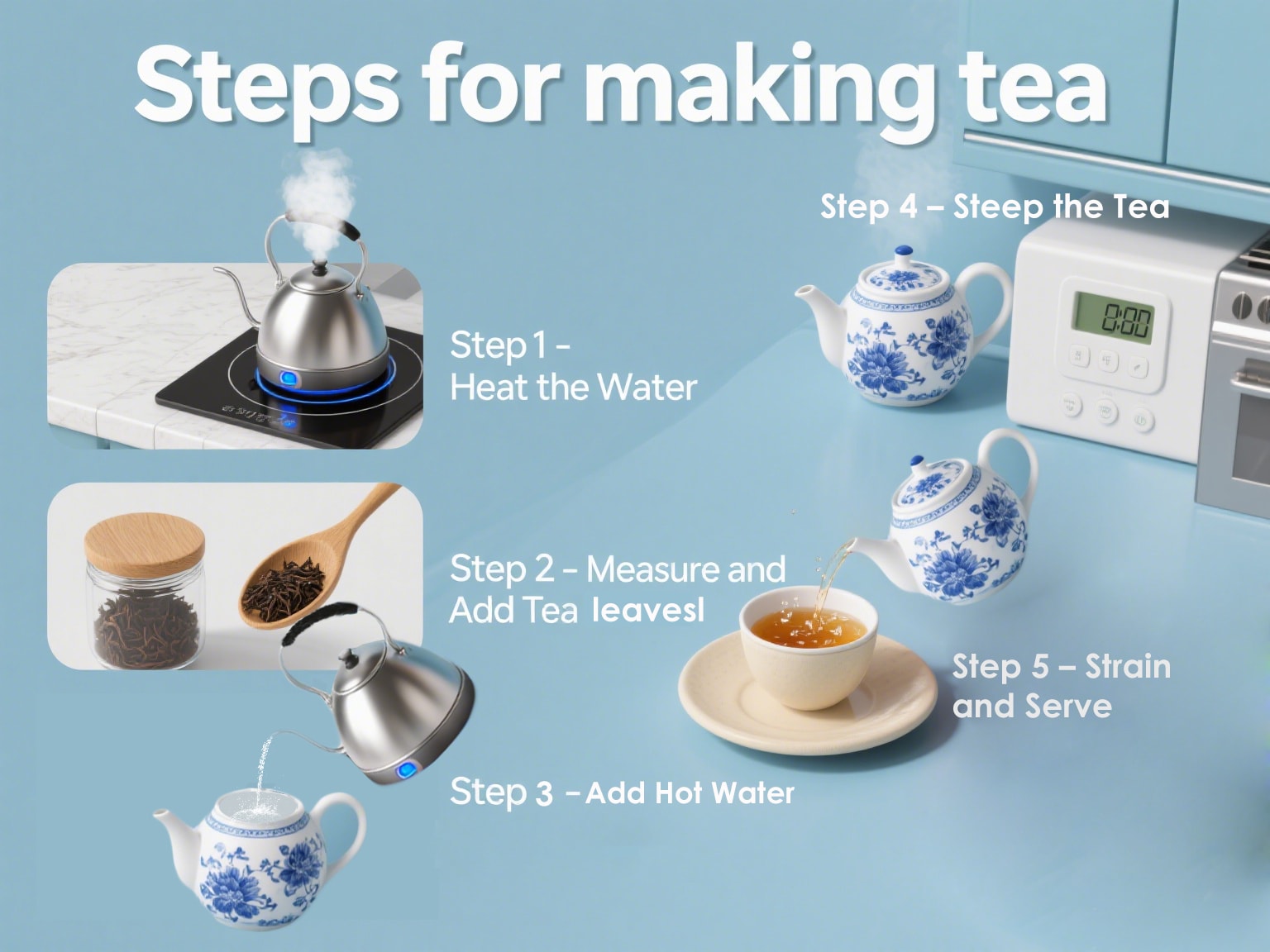 Steps for making tea

Step 1 -
Heat the Water

Step 2 - Measure and Add Tea leavesl

Step 3 - Add Hot Water

Step 4 – Steep the Tea

0:00

Step 5 – Strain and Serve